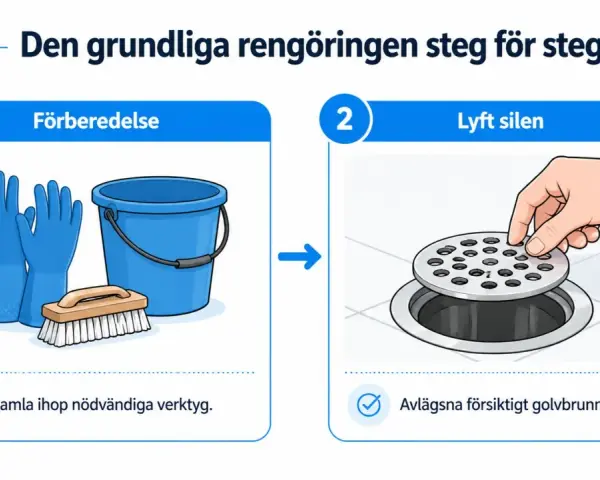 Den grundliga rengöringen steg för steg

Förberedelse

amla ihop nödvändiga verktyg.

2

Lyft silen

Avlägsna försiktigt golvbrunn