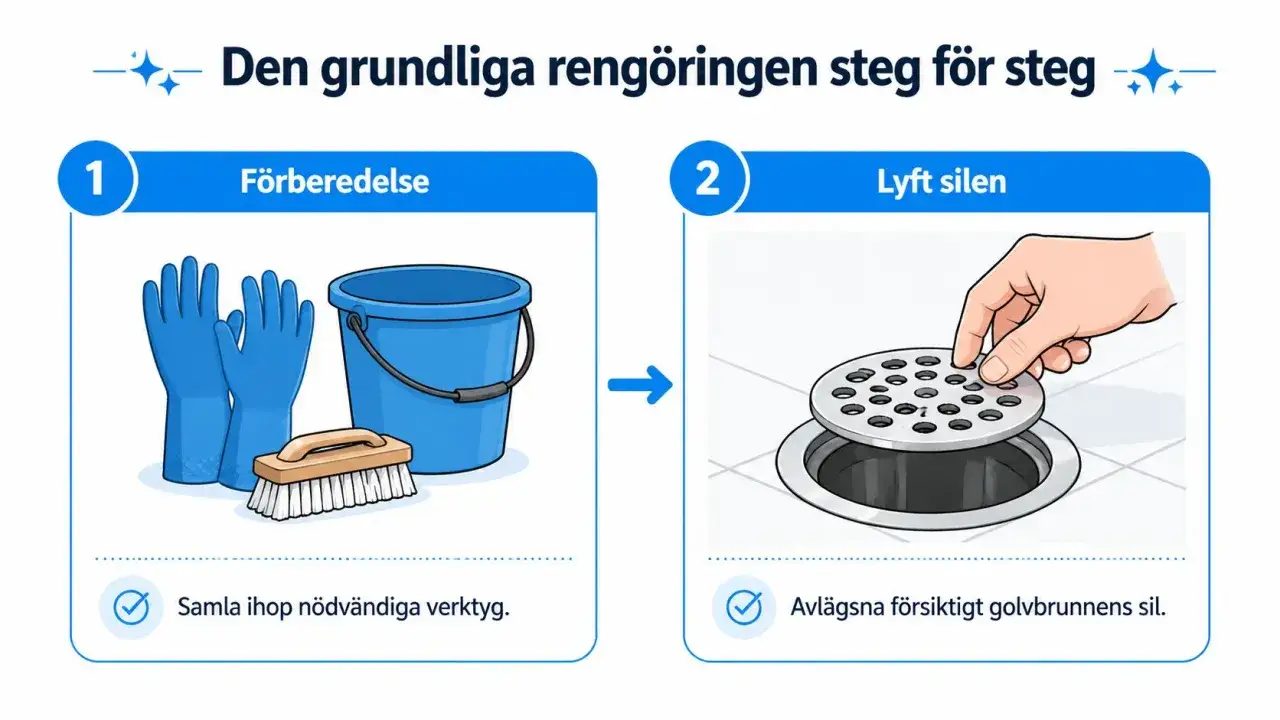 Den grundliga rengöringen steg för steg

1
Förberedelse

Samla ihop nödvändiga verktyg.

2
Lyft silen

Avlägsna försiktigt golvbrunnens sil.